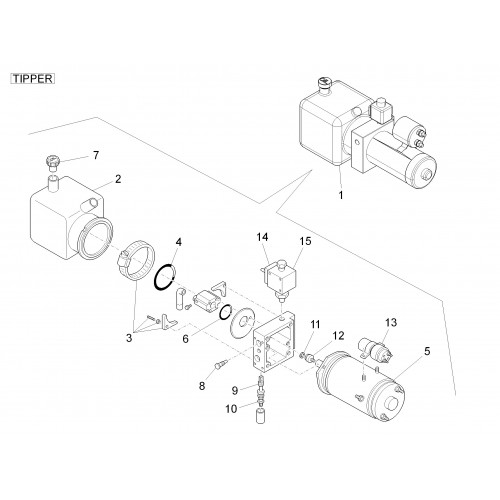 TIPPER

7
2
1
4
14
15
3
6
11
12
13
5
8
9
10